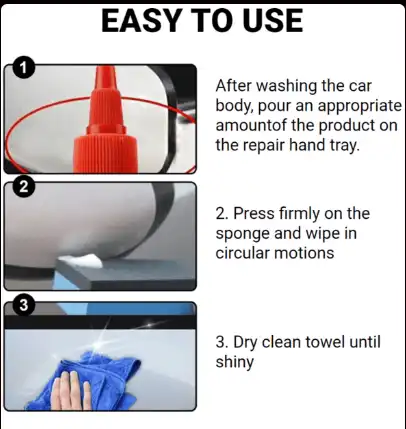 EASY TO USE

1

After washing the car body, pour an appropriate amountof the product on the repair hand tray.

2

2. Press firmly on the sponge and wipe in circular motions

3

3. Dry clean towel until shiny