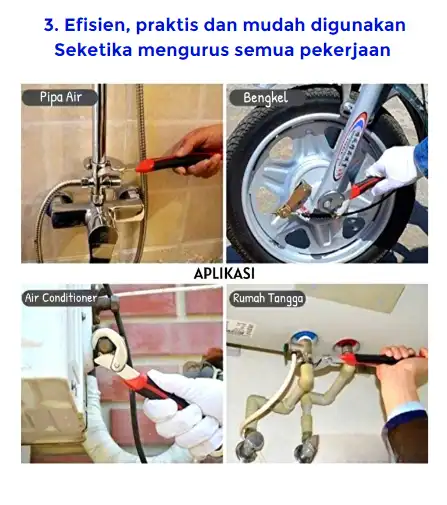 3. Efisien, praktis dan mudah digunakan
Seketika mengurus semua pekerjaan

Pipa Air

Bengkel

APLIKASI

Air Conditioner

Rumah Tangga