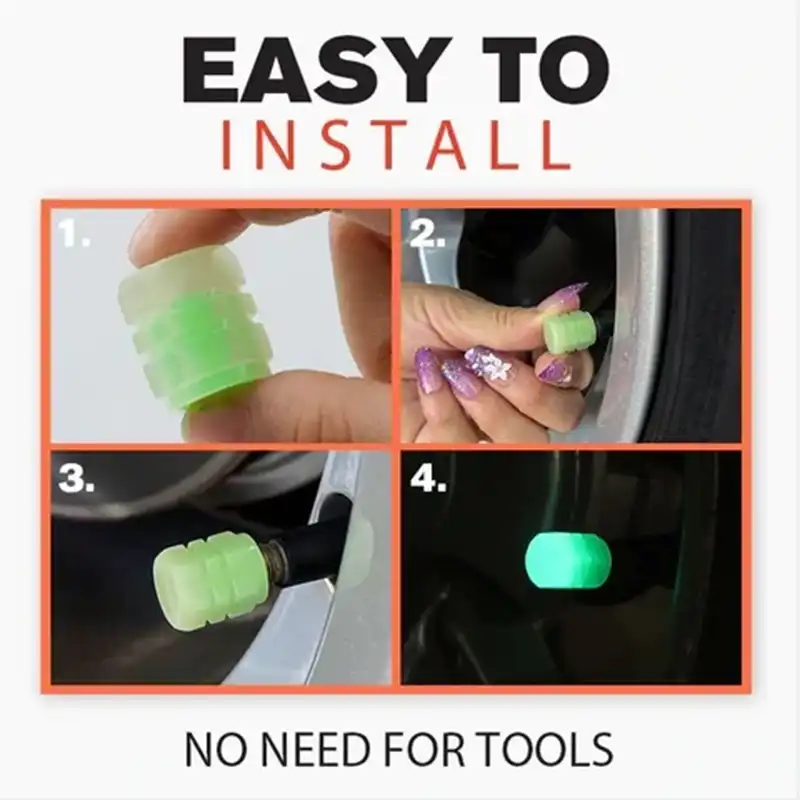 EASY TO
INSTALL

1.

2.

3.

4.

NO NEED FOR TOOLS